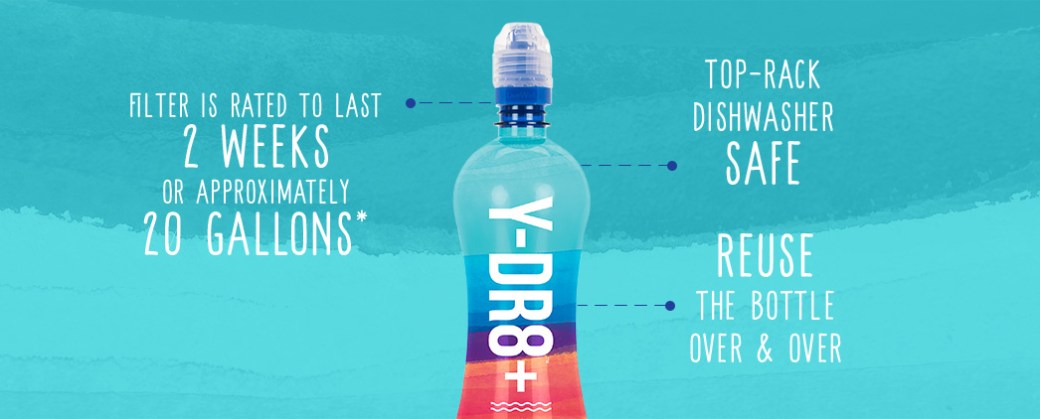 FILTER IS RATED TO LAST
2 WEEKS
OR APPROXIMATELY
20 GALLONS*

Y-DR8+

TOP-RACK
DISHWASHER
SAFE

REUSE
THE BOTTLE
OVER & OVER